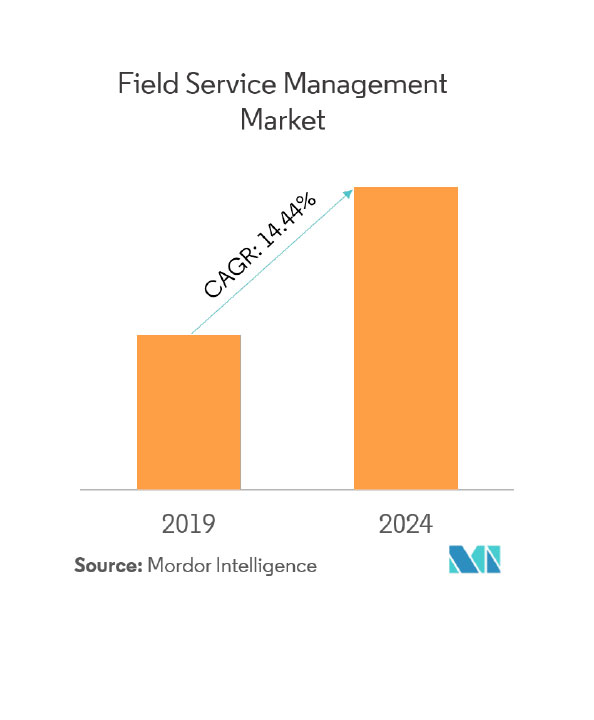 Field Service Management Market

CAGR: 14.44%

2019

2024

**Source:** Mordor Intelligence